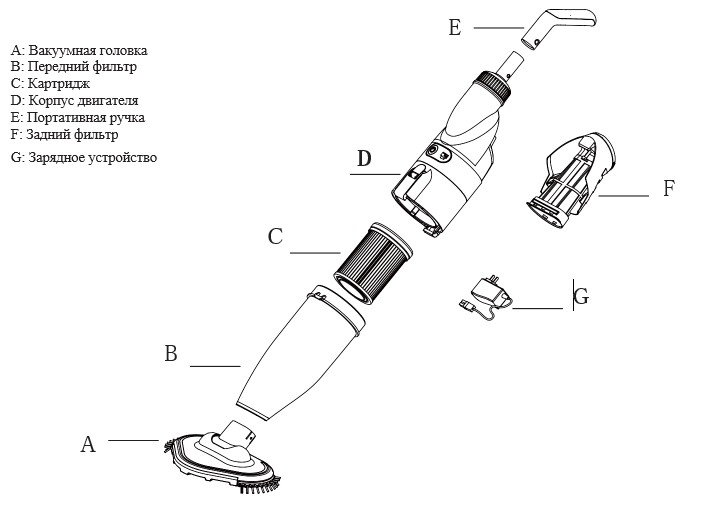 A: Вакуумная головка
B: Передний фильтр
C: Картридж
D: Корпус двигателя
E: Портативная ручка
F: Задний фильтр
G: Зарядное устройство

E
D
F
C
G
B
A